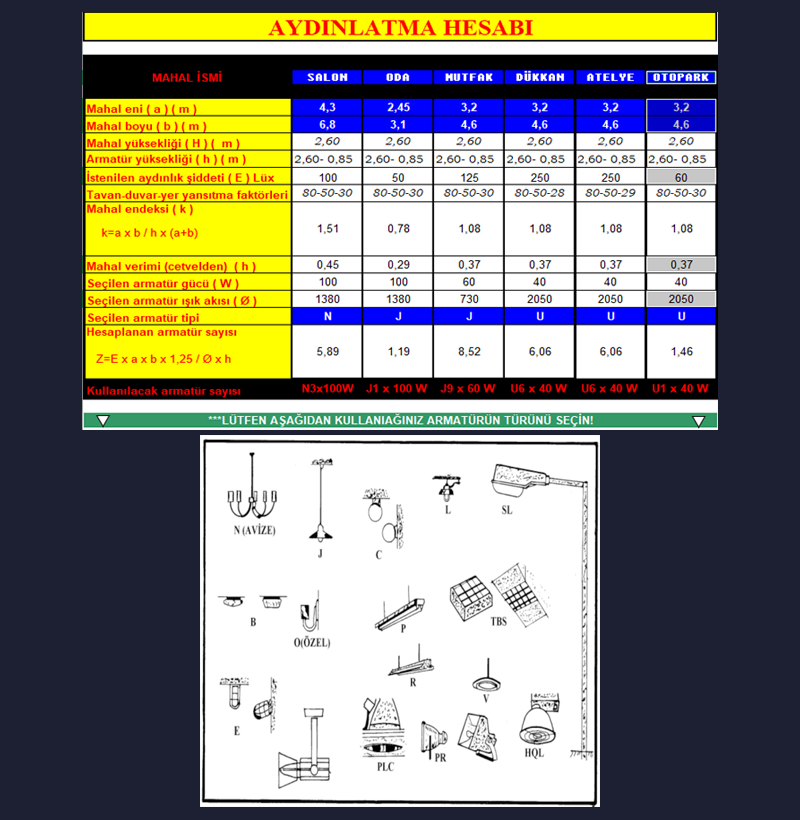 AYDINLATMA HESABI

| MAHAL İSMİ | SALON | ODA | MUTFAK | DÜKKAN | ATELYE | OTOPARK |
|---|---|---|---|---|---|---|
| Mahal eni ( a ) ( m ) | 4,3 | 2,45 | 3,2 | 3,2 | 3,2 | 3,2 |
| Mahal boyu ( b ) ( m ) | 6,8 | 3,1 | 4,6 | 4,6 | 4,6 | 4,6 |
| Mahal yüksekliği ( H ) ( m ) | 2,60 | 2,60 | 2,60 | 2,60 | 2,60 | 2,60 |
| Armatür yüksekliği ( h ) ( m ) | 2,60- 0,85 | 2,60- 0,85 | 2,60- 0,85 | 2,60- 0,85 | 2,60- 0,85 | 2,60- 0,85 |
| İstenilen aydınlık şiddeti ( E ) Lüx | 100 | 50 | 125 | 250 | 250 | 60 |
| Tavan-duvar-yer yansıtma faktörleri | 80-50-30 | 80-50-30 | 80-50-30 | 80-50-28 | 80-50-29 | 80-50-30 |
| Mahal endeksi ( k ) k=a x b / h x (a+b) | 1,51 | 0,78 | 1,08 | 1,08 | 1,08 | 1,08 |
| Mahal verimi (cetvelden) ( h ) | 0,45 | 0,29 | 0,37 | 0,37 | 0,37 | 0,37 |
| Seçilen armatür gücü ( W ) | 100 | 100 | 60 | 40 | 40 | 40 |
| Seçilen armatür ışık akısı ( Ø ) | 1380 | 1380 | 730 | 2050 | 2050 | 2050 |
| Seçilen armatür tipi | N | J | J | U | U | U |
| Hesaplanan armatür sayısı Z=E x a x b x 1,25 / Ø x h | 5,89 | 1,19 | 8,52 | 6,06 | 6,06 | 1,46 |
| Kullanılacak armatür sayısı | N3x100W | J1 x 100 W | J9 x 60 W | U6 x 40 W | U6 x 40 W | U1 x 40 W |

***LÜTFEN AŞAĞIDAN KULLANIAĞINIZ ARMATÜRÜN TÜRÜNÜ SEÇİN!

N (AVİZE)
J
C
L
SL
B
O(ÖZEL)
P
TBS
R
V
E
PLC
PR
HQL